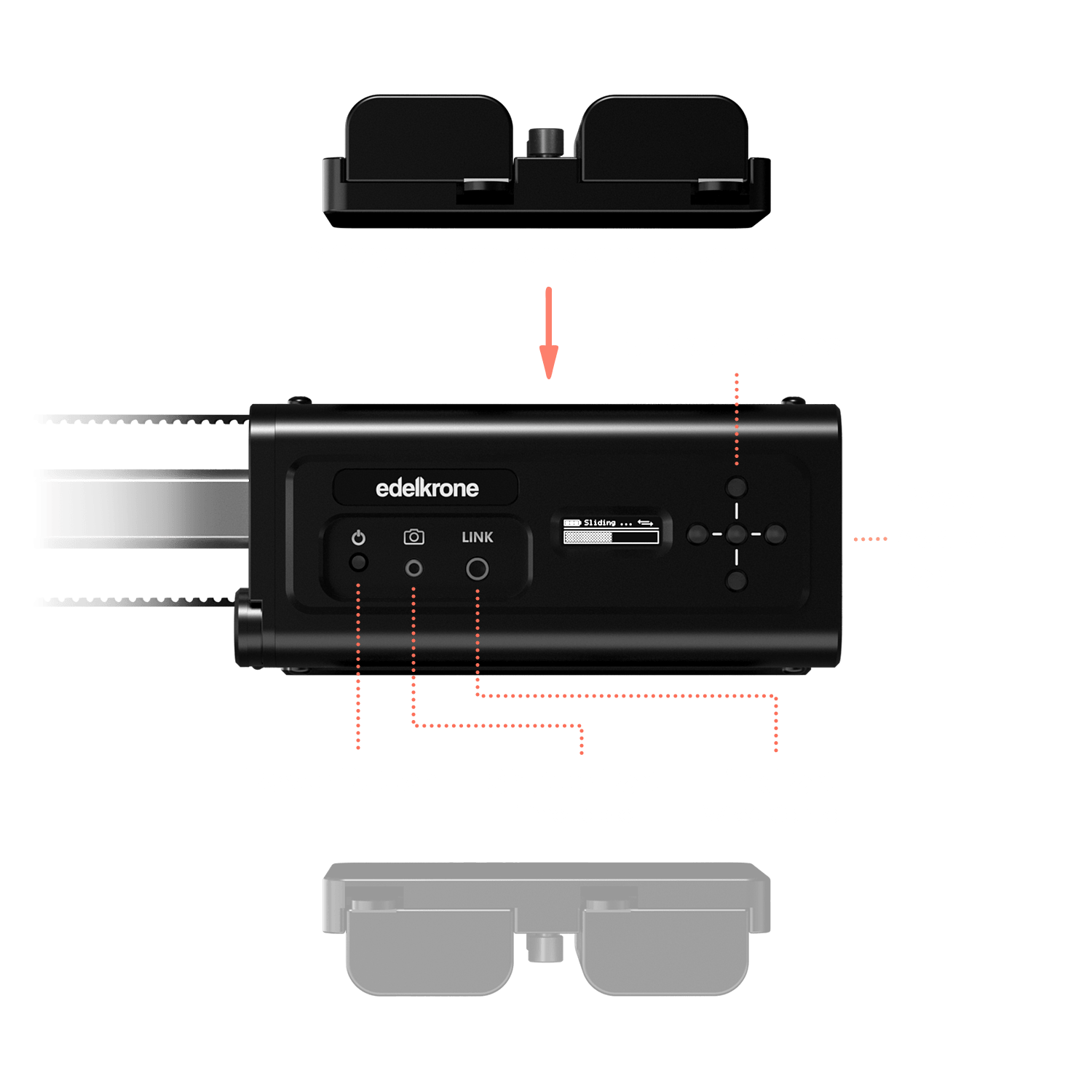 edelkrone

LINK

Sliding ...